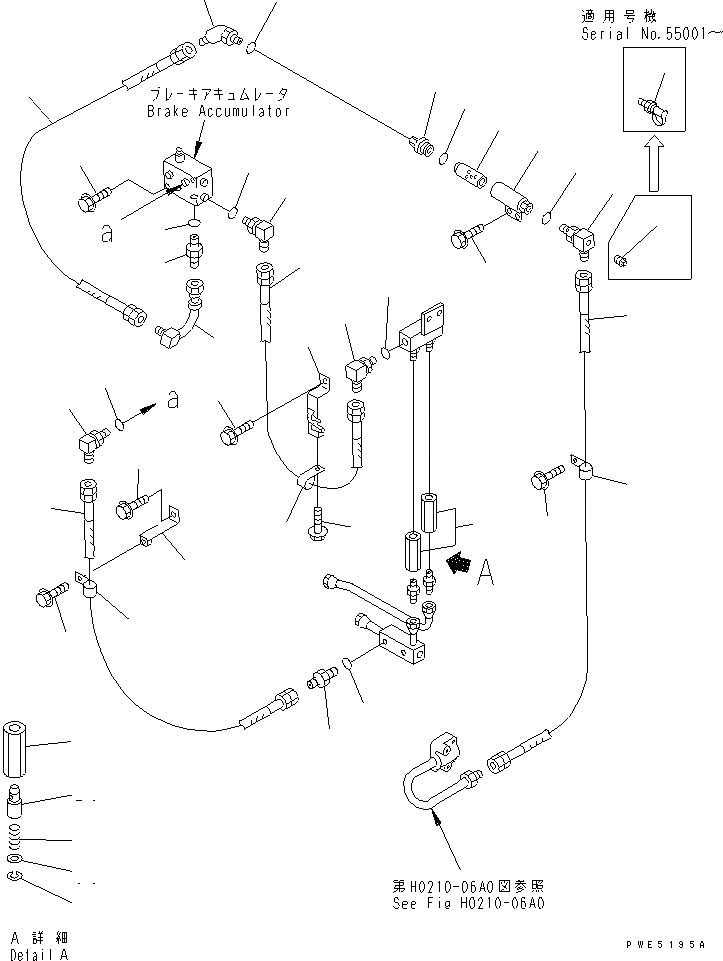 適用号機
Serial No.55001～

ブレーキアキュムレータ
Brake Accumulator

a

a

A

第H0210-06A0図参照
See Fig H0210-06A0

A 詳細
Detail A

PWE5195A