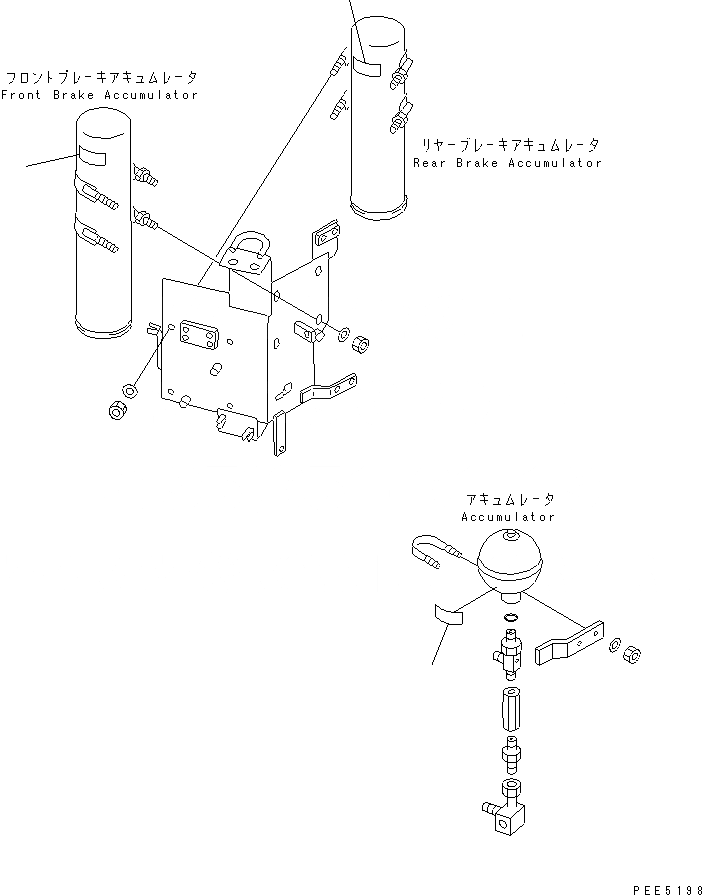 フロントブレーキアキュムレータ
Front Brake Accumulator

リヤーブレーキアキュムレータ
Rear Brake Accumulator

アキュムレータ
Accumulator

PEE5198