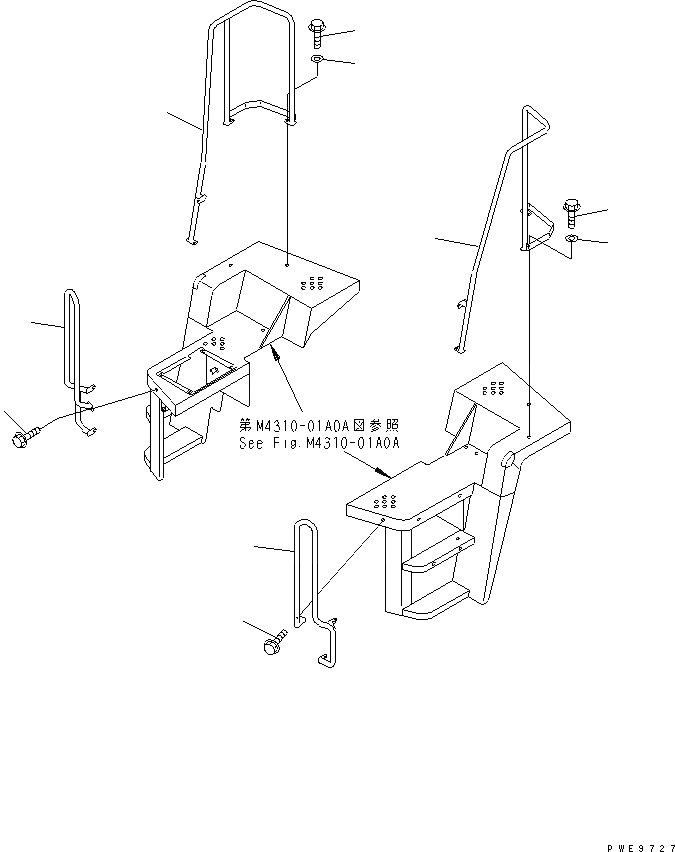 第M4310-01A0A図参照
See Fig.M4310-01A0A

PWE9727