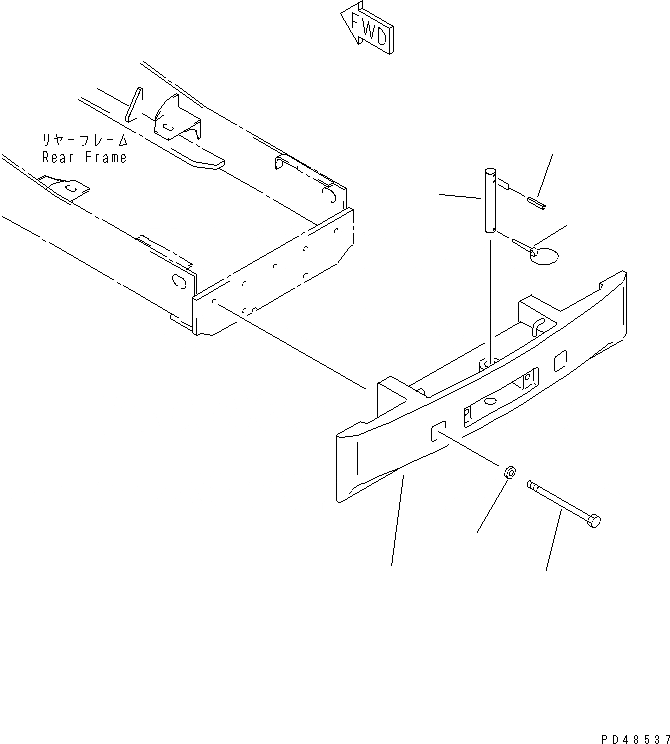 FWD

リヤーフレーム
Rear Frame

PD48537