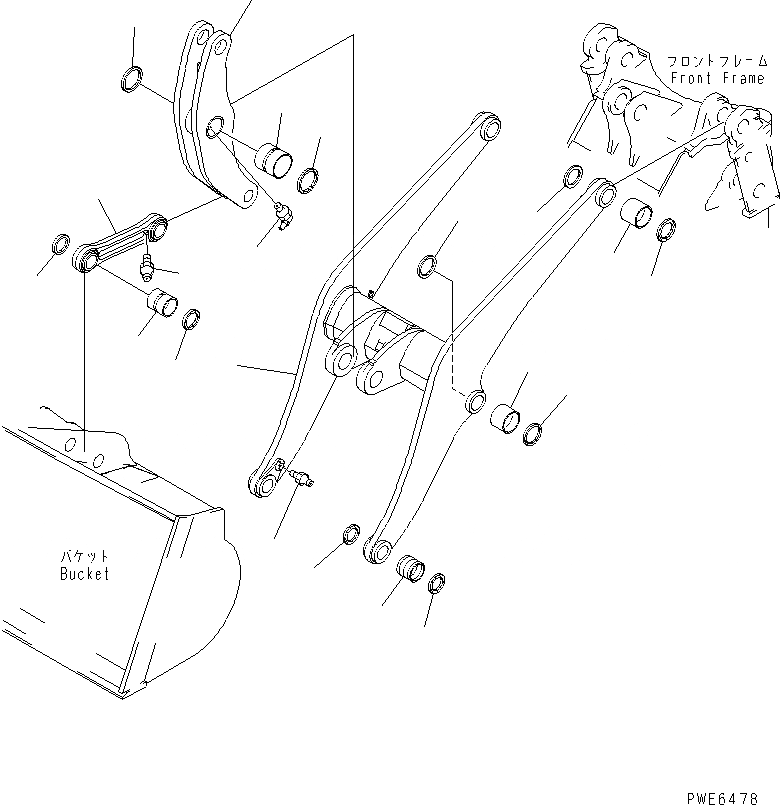 フロントフレーム
Front Frame

バケット
Bucket

PWE6478