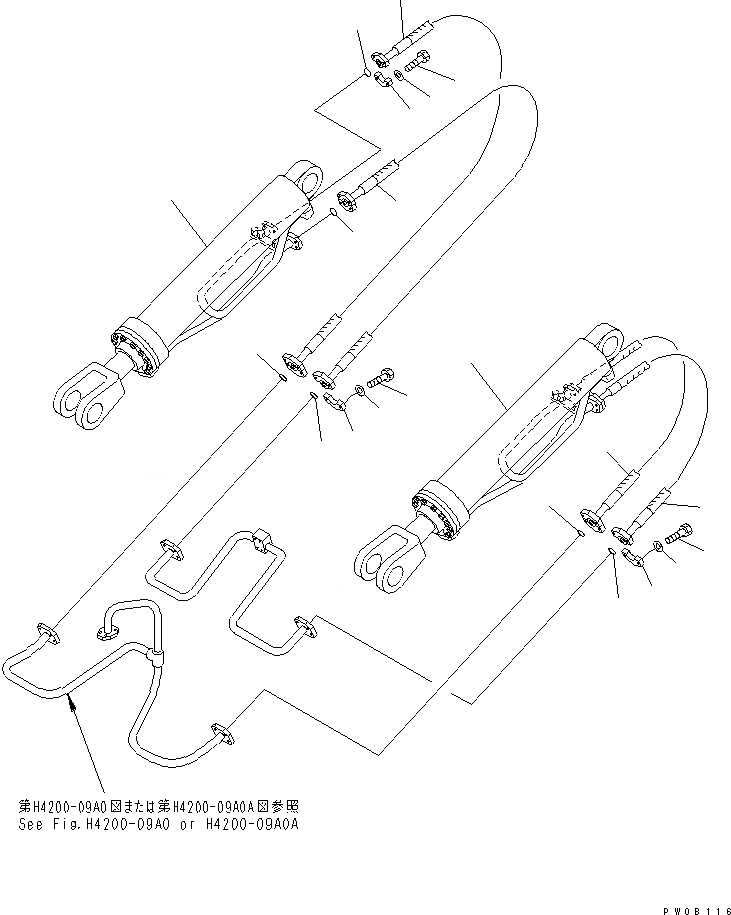 第H4200-09A0図または第H4200-09A0A図参照
See Fig.H4200-09A0 or H4200-09A0A

PW08116