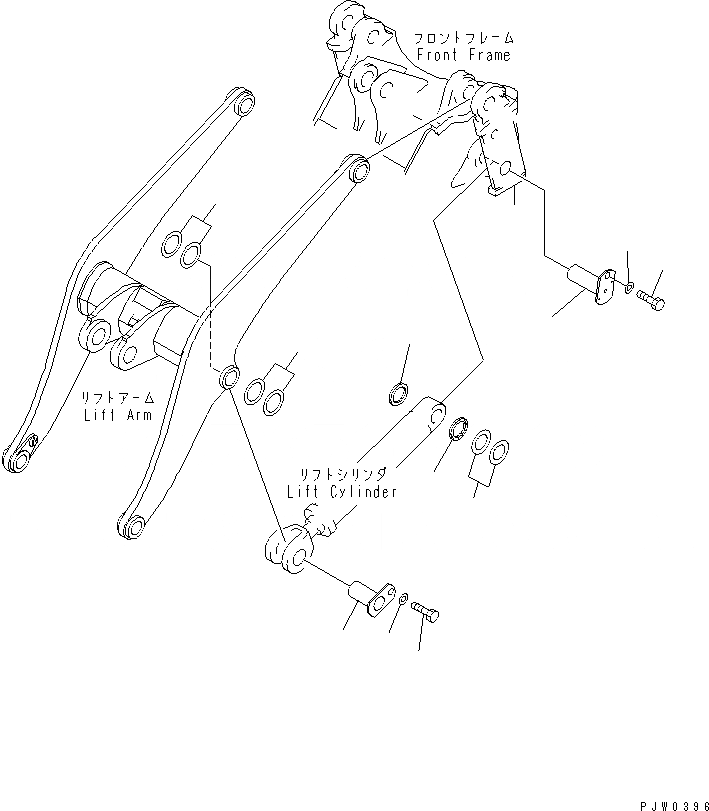 フロントフレーム
Front Frame

リフトアーム
Lift Arm

リフトシリンダ
Lift Cylinder

PJW0396