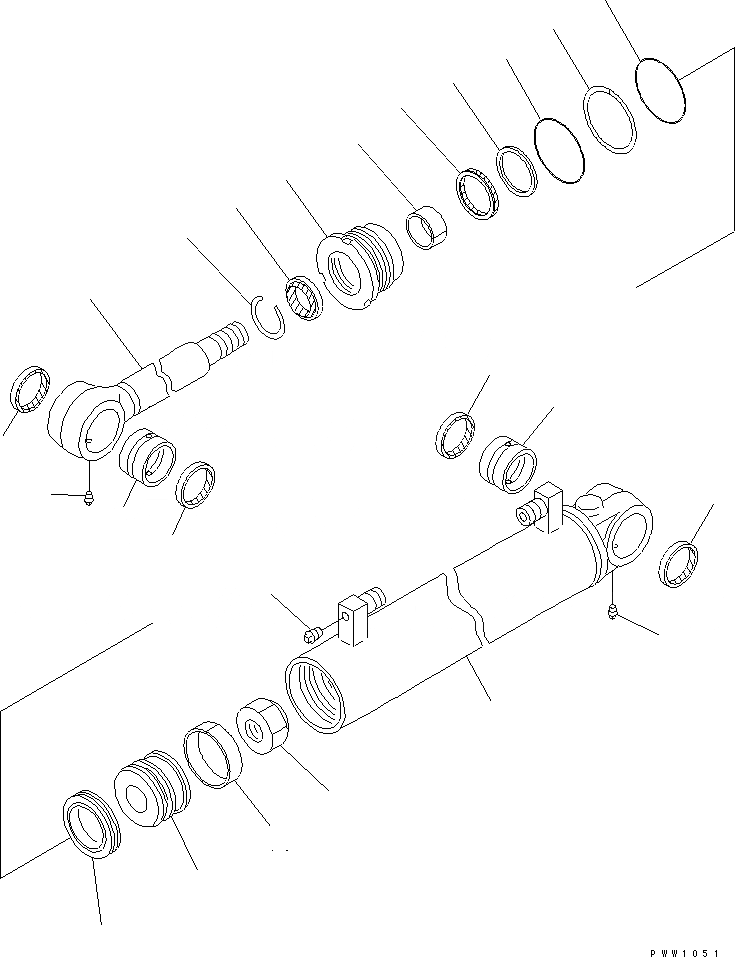 PWW1051