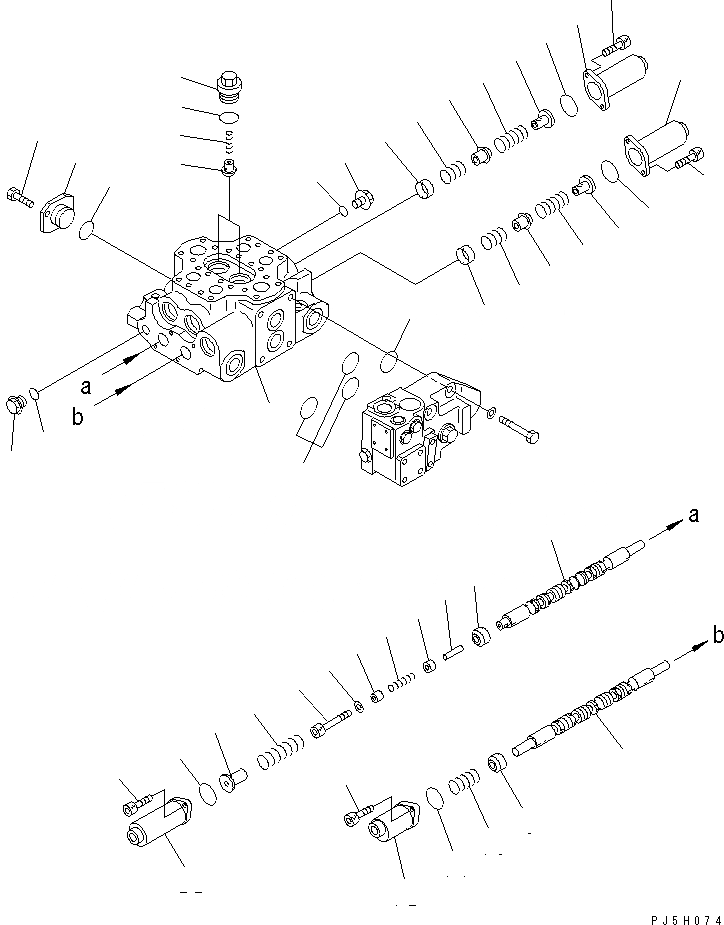 a
b
a
b
PJ5H074