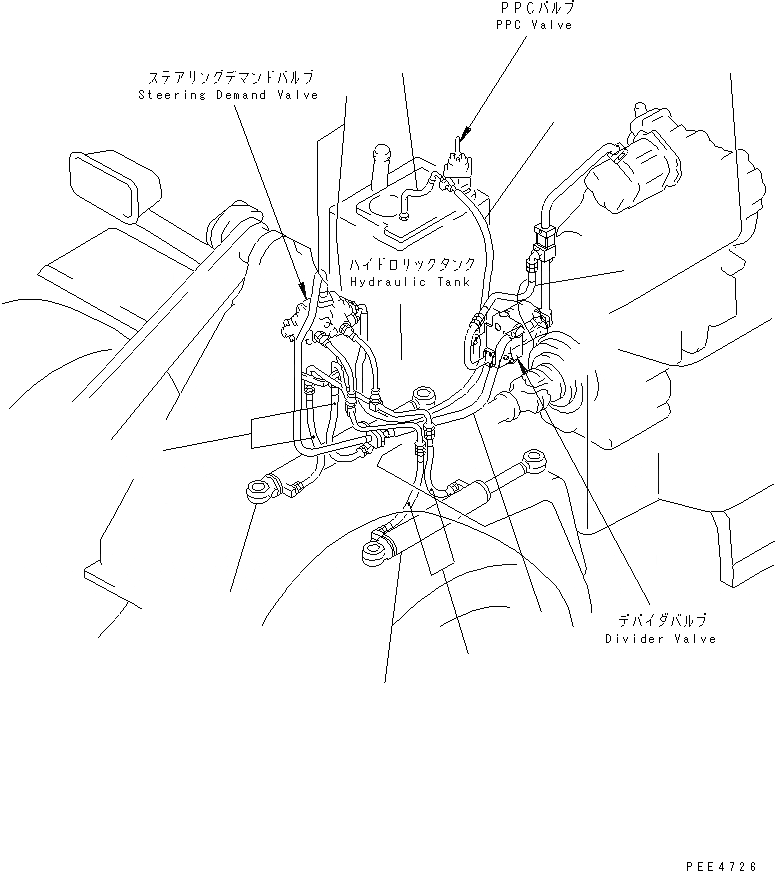 PPCバルブ
PPC Valve

ステアリングデマンドバルブ
Steering Demand Valve

ハイドロリックタンク
Hydraulic Tank

デバイダバルブ
Divider Valve

PEE4726