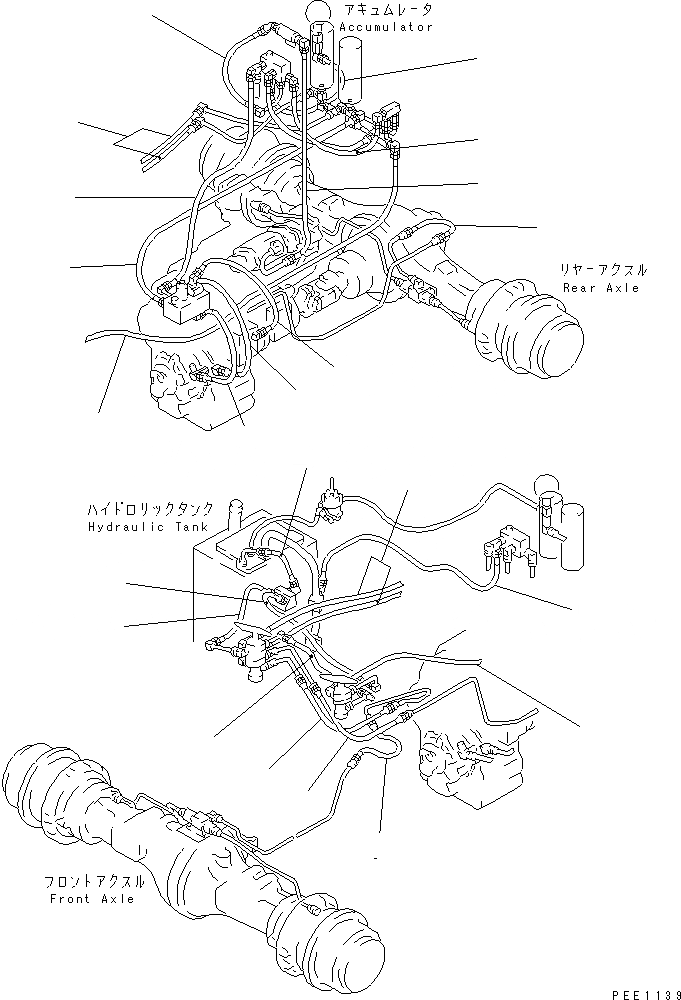 アキュムレータ
Accumulator

リヤーアクスル
Rear Axle

ハイドロリックタンク
Hydraulic Tank

フロントアクスル
Front Axle

PEE1139