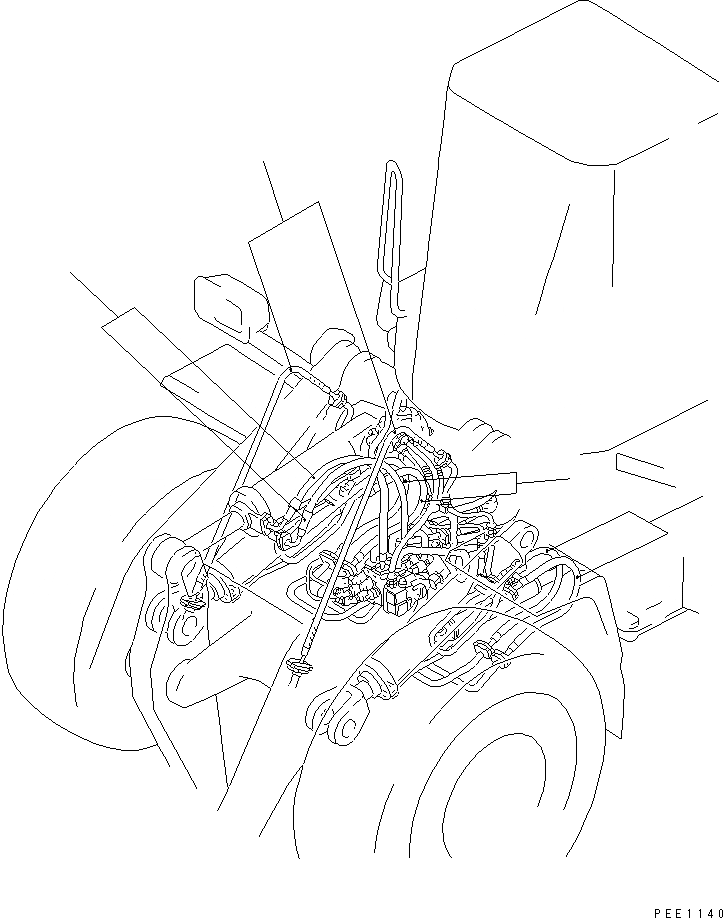 PEE1140