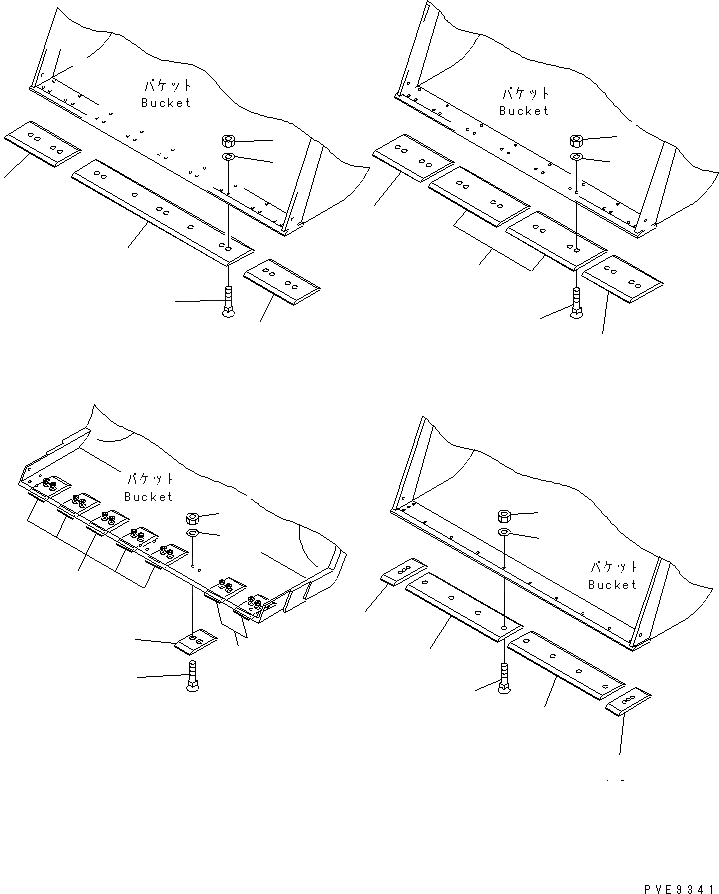 バケット
Bucket

バケット
Bucket

バケット
Bucket

バケット
Bucket

PVE9341