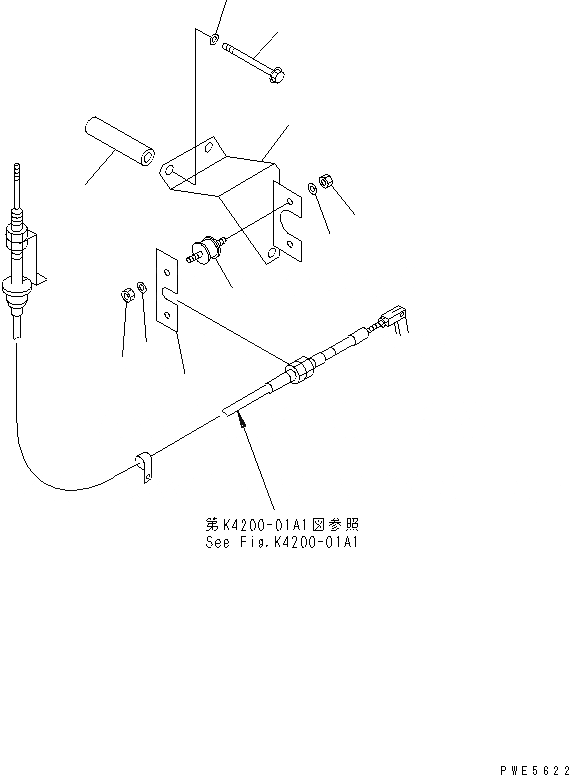 第K4200-01A1図参照
See Fig.K4200-01A1

PWE5622