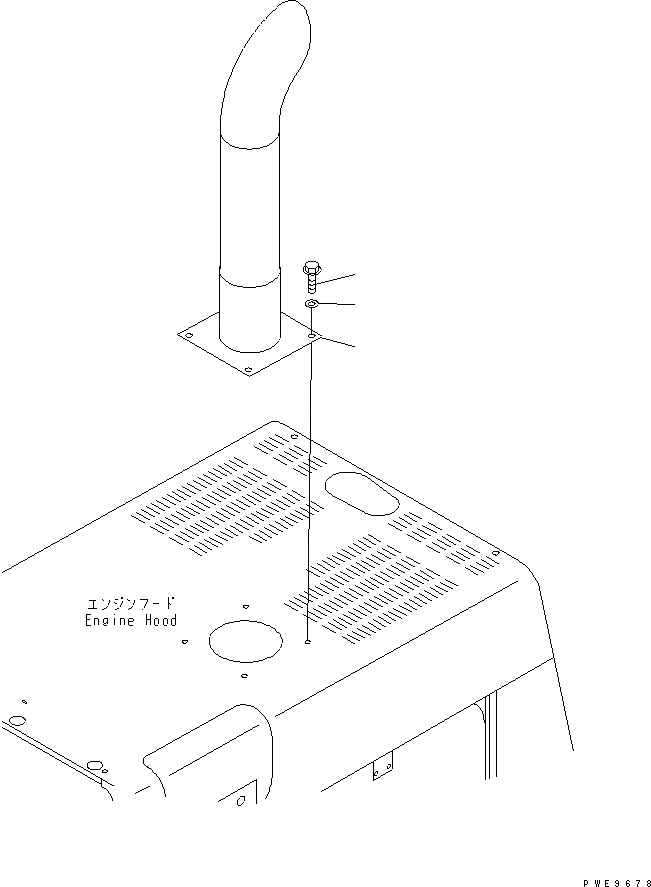 エンジンフード
Engine Hood

PWE9678