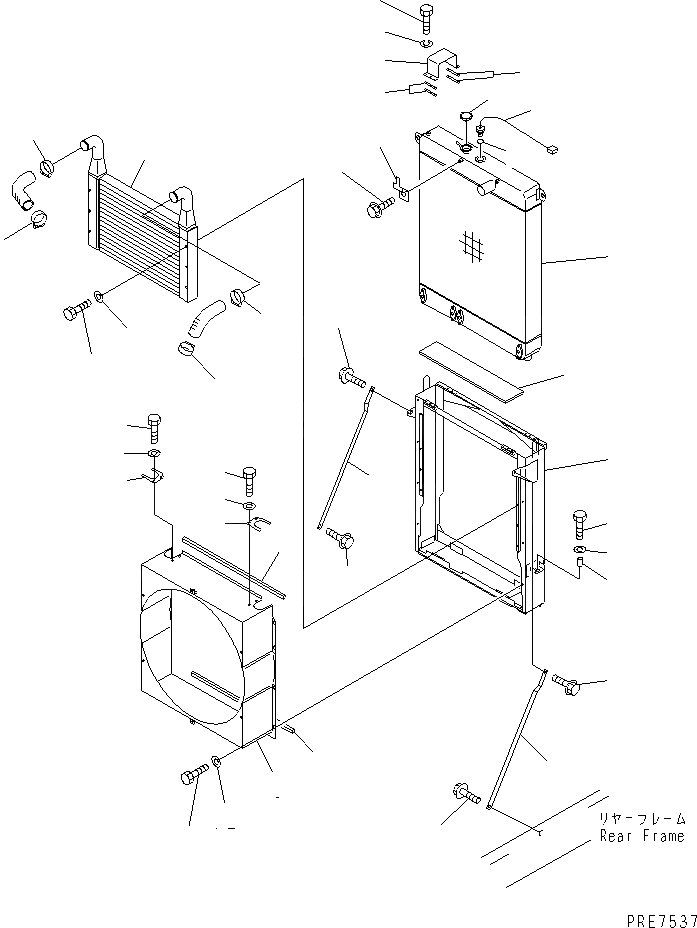 リヤーフレーム
Rear Frame

PRE7537