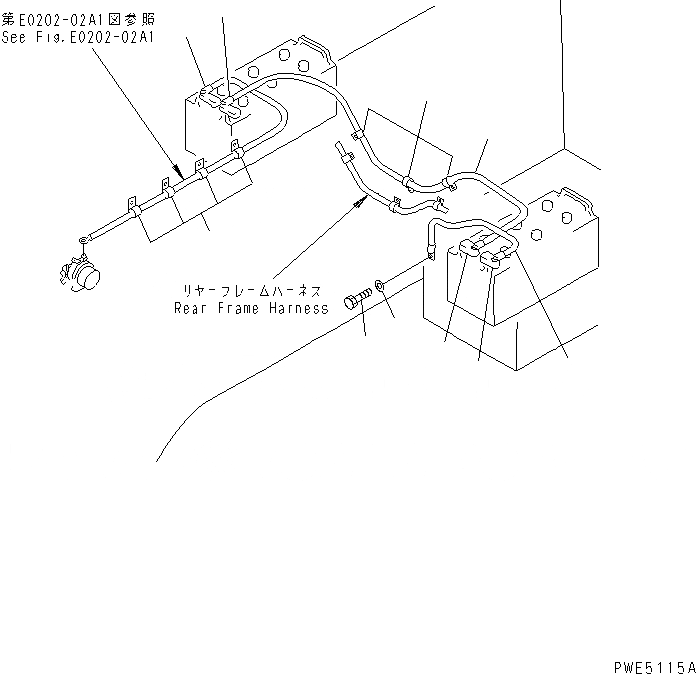 第E0202-02A1図参照
See Fig.E0202-02A1

リヤーフレームハーネス
Rear Frame Harness

PWE5115A