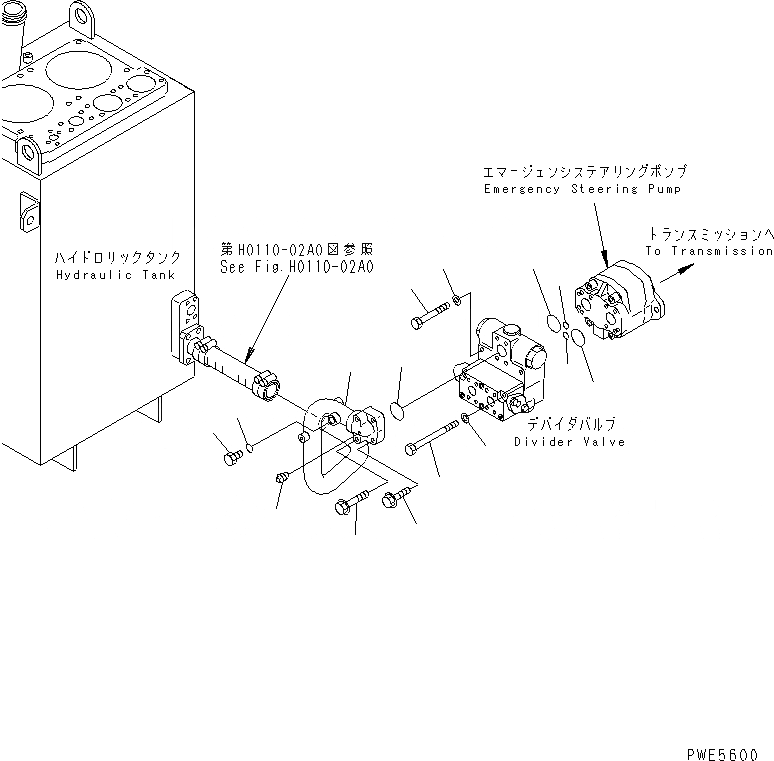 エマージェンシステアリングポンプ
Emergency Steering Pump

トランスミッションへ
To Transmission

ハイドロリックタンク
Hydraulic Tank

第H0110-02A0図参照
See Fig.H0110-02A0

デバイダバルブ
Divider Valve

PWE5600