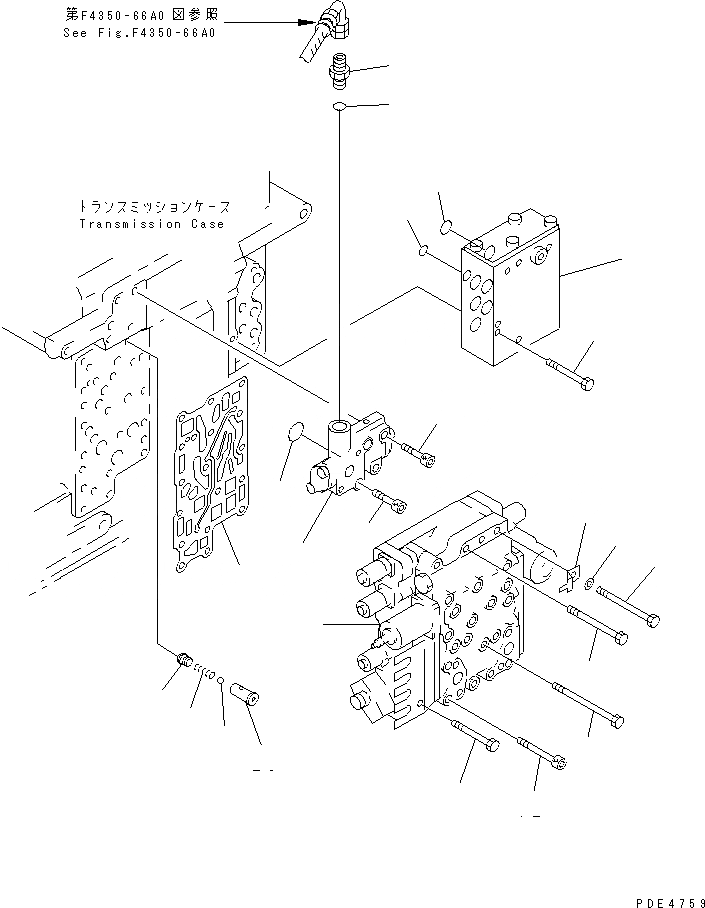 第F4350-66A0 図参照
See Fig.F4350-66A0

トランスミッションケース
Transmission Case

PDE4759