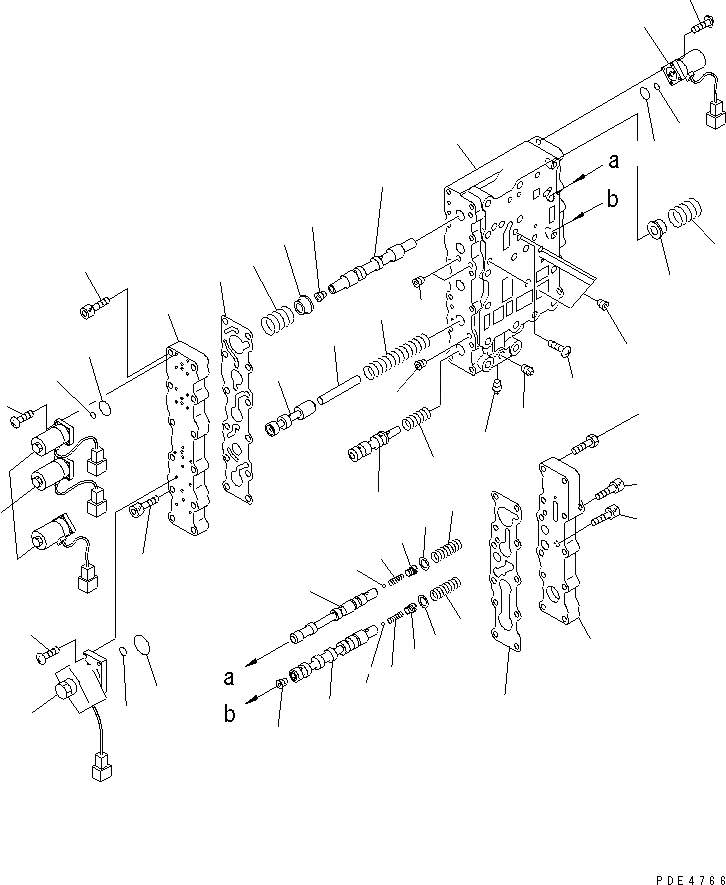 a
b
a
b
PDE4766