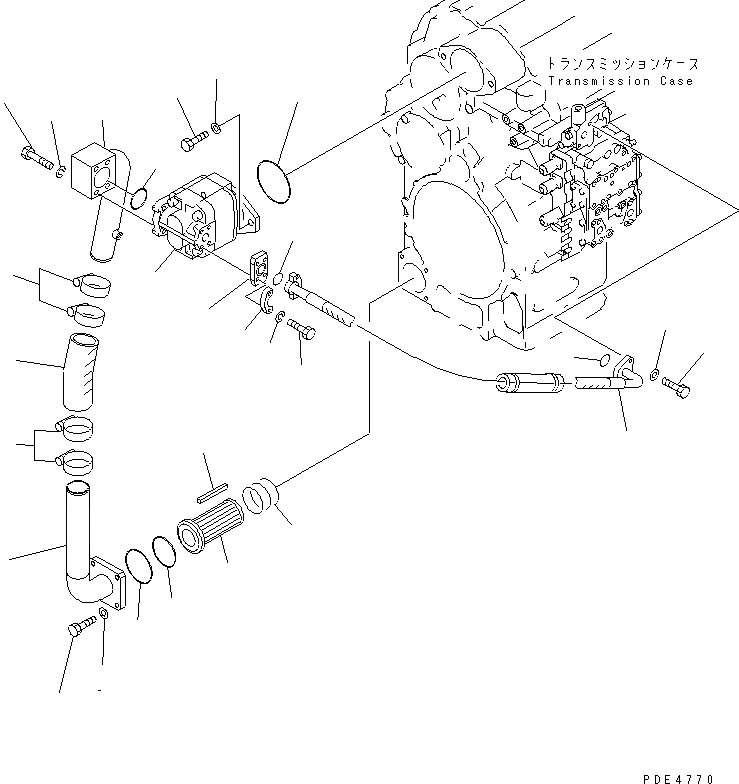 トランスミッションケース
Transmission Case

PDE4770