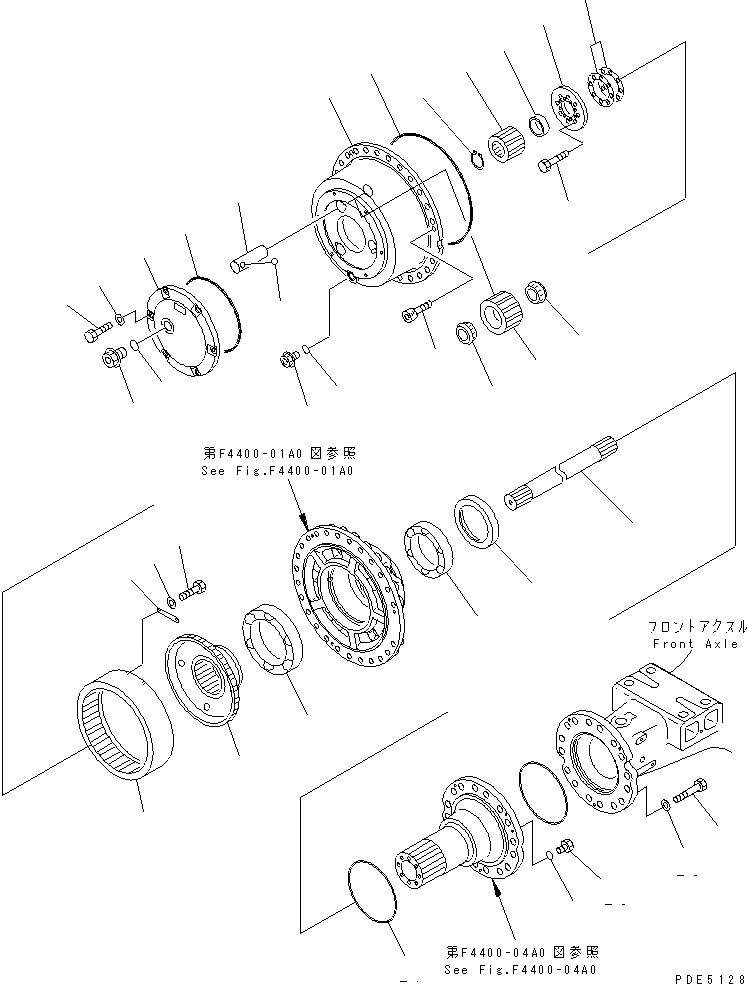 第F4400-01A0 図参照
See Fig.F4400-01A0

フロントアクスル
Front Axle

第F4400-04A0 図参照
See Fig.F4400-04A0

PDE5128