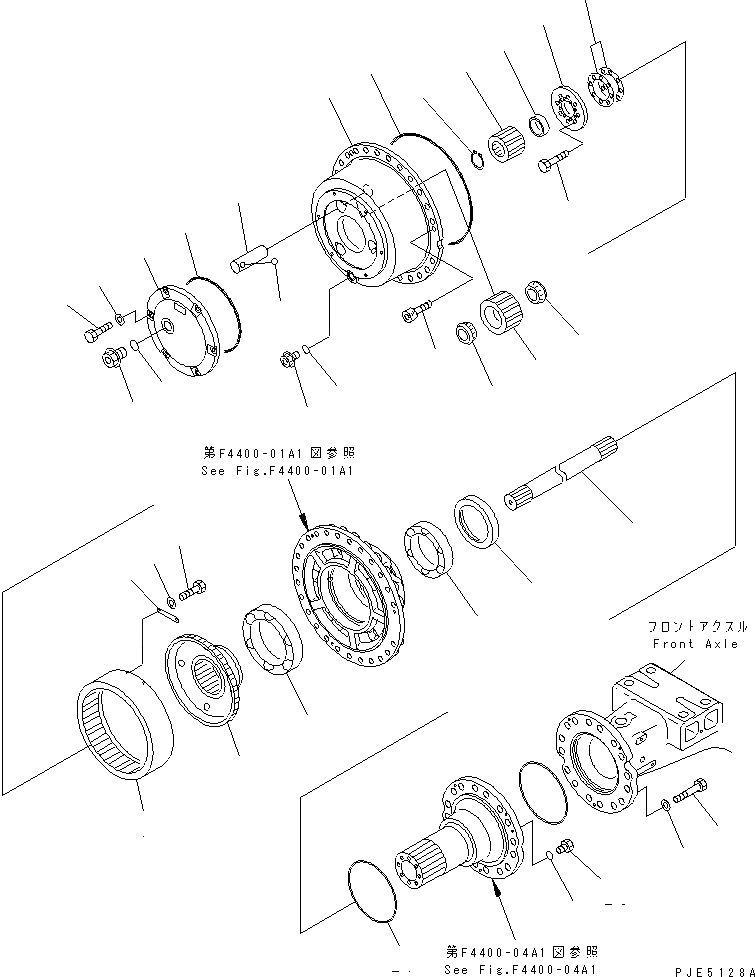 第F4400-01A1図参照
See Fig.F4400-01A1

フロントアクスル
Front Axle

第F4400-04A1図参照
See Fig.F4400-04A1

PJE5128A