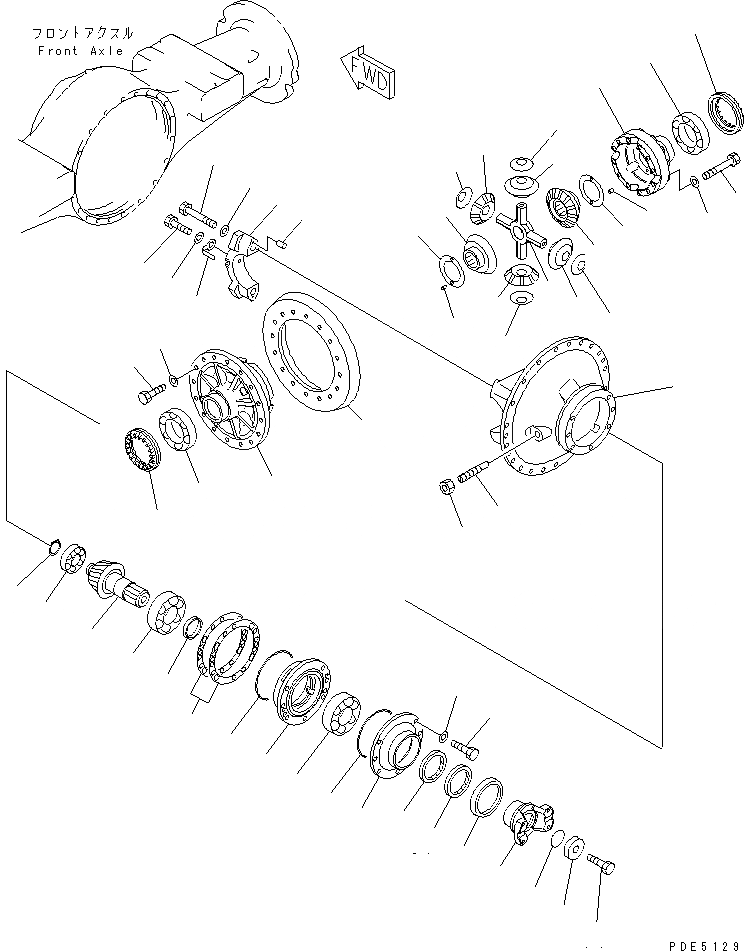 フロントアクスル
Front Axle

FWD

PDE5129