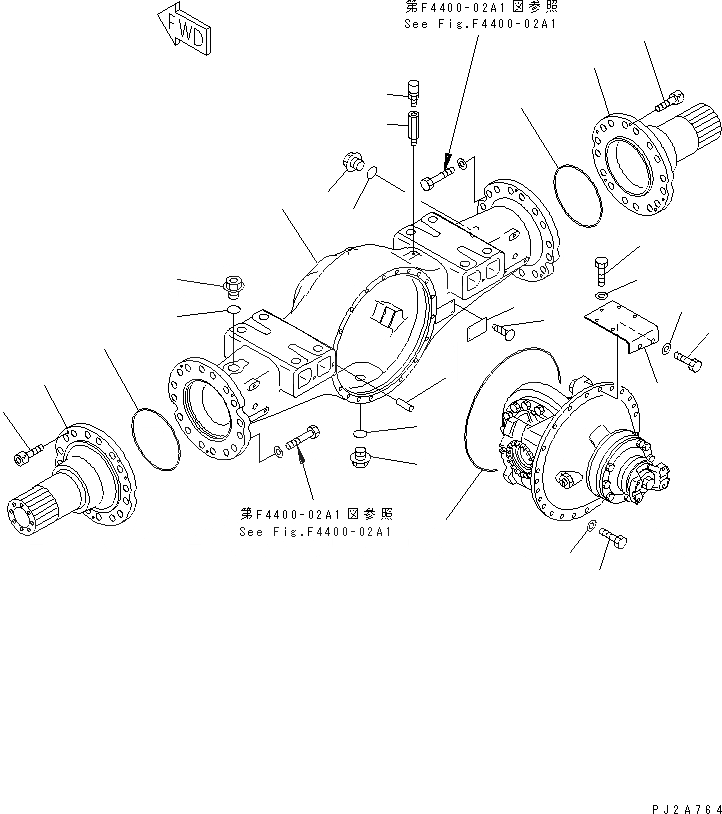 FWD

第F4400-02A1図参照
See Fig.F4400-02A1

第F4400-02A1図参照
See Fig.F4400-02A1

PJ2A764