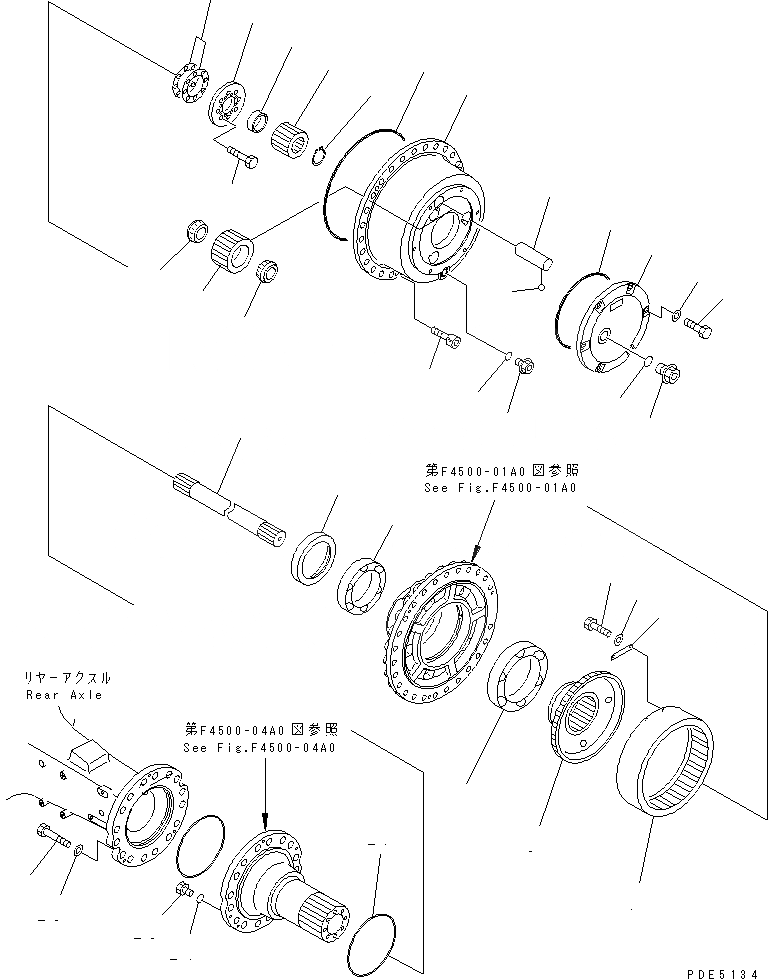 第F4500-01A0図参照
See Fig.F4500-01A0

リヤーアクスル
Rear Axle

第F4500-04A0図参照
See Fig.F4500-04A0

PDE5134