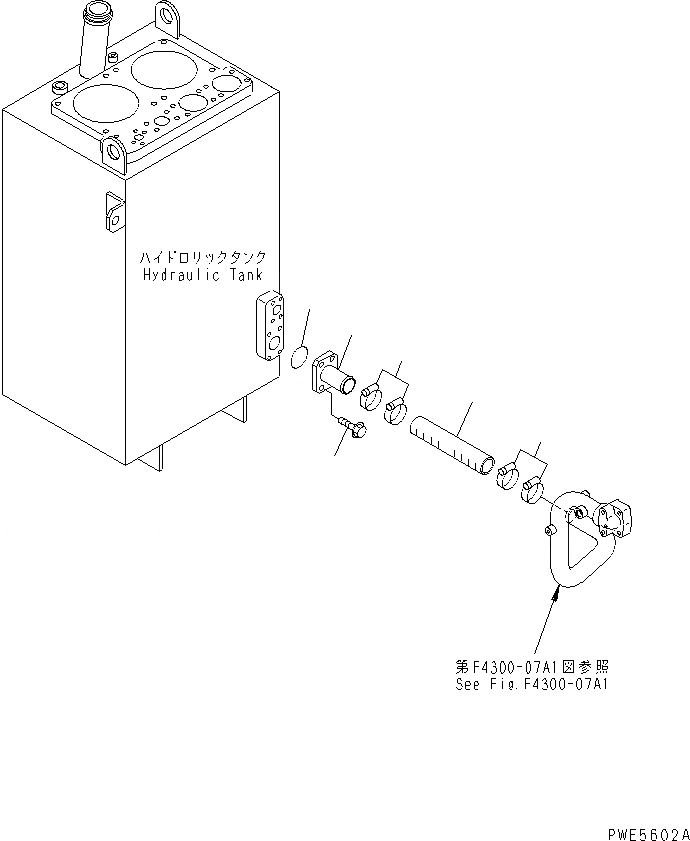 ハイドロリックタンク
Hydraulic Tank

第F4300-07A1図参照
See Fig.F4300-07A1

PWE5602A