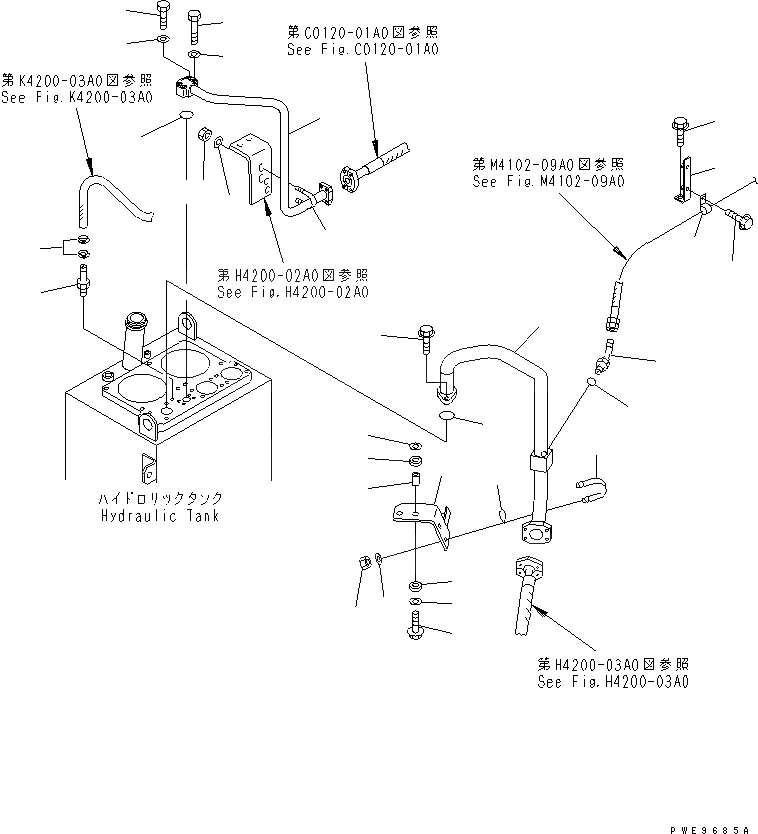 第C0120-01A0図参照
See Fig.C0120-01A0

第K4200-03A0図参照
See Fig.K4200-03A0

第M4102-09A0図参照
See Fig.M4102-09A0

第H4200-02A0図参照
See Fig.H4200-02A0

ハイドロリックタンク
Hydraulic Tank

第H4200-03A0図参照
See Fig.H4200-03A0

PWE9685A