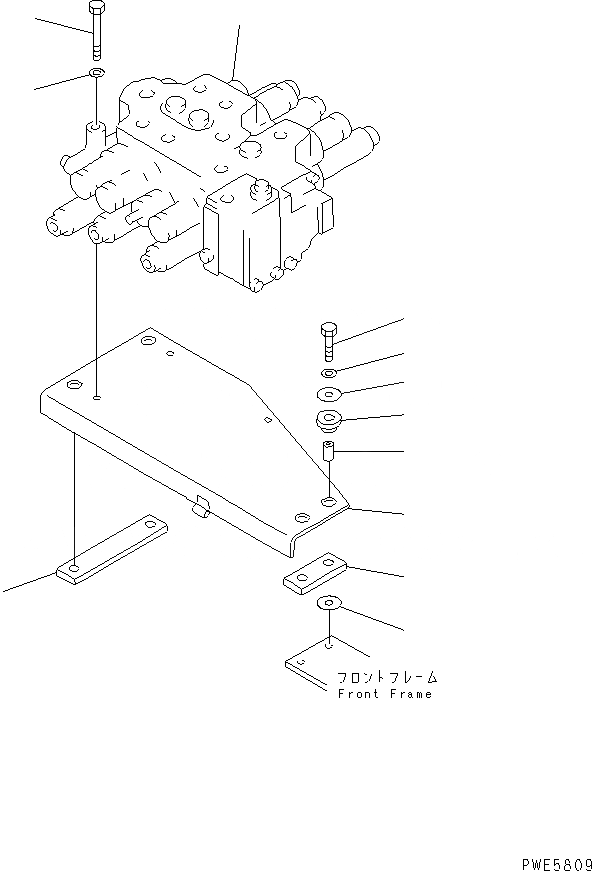 フロントフレーム
Front Frame

PWE5809