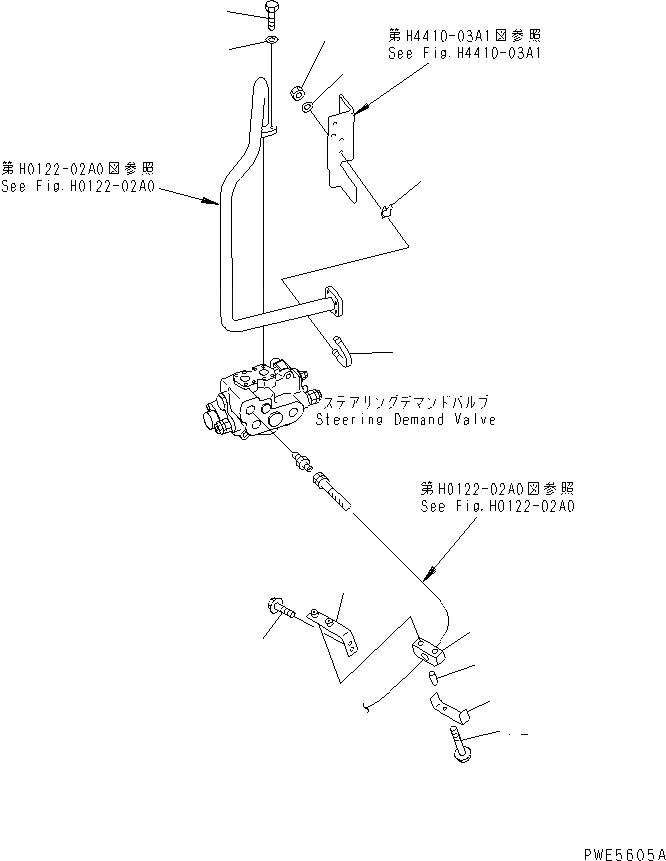 第H4410-03A1図参照
See Fig.H4410-03A1

第H0122-02A0図参照
See Fig.H0122-02A0

ステアリングデマンドバルブ
Steering Demand Valve

第H0122-02A0図参照
See Fig.H0122-02A0

PWE5605A