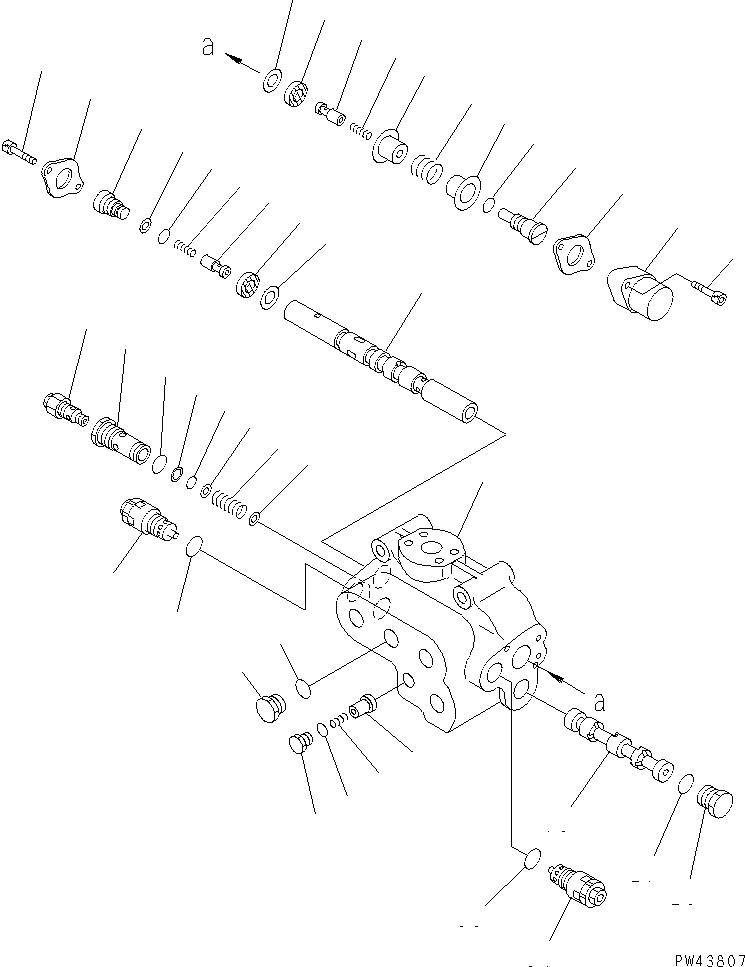 a

a

PW43807