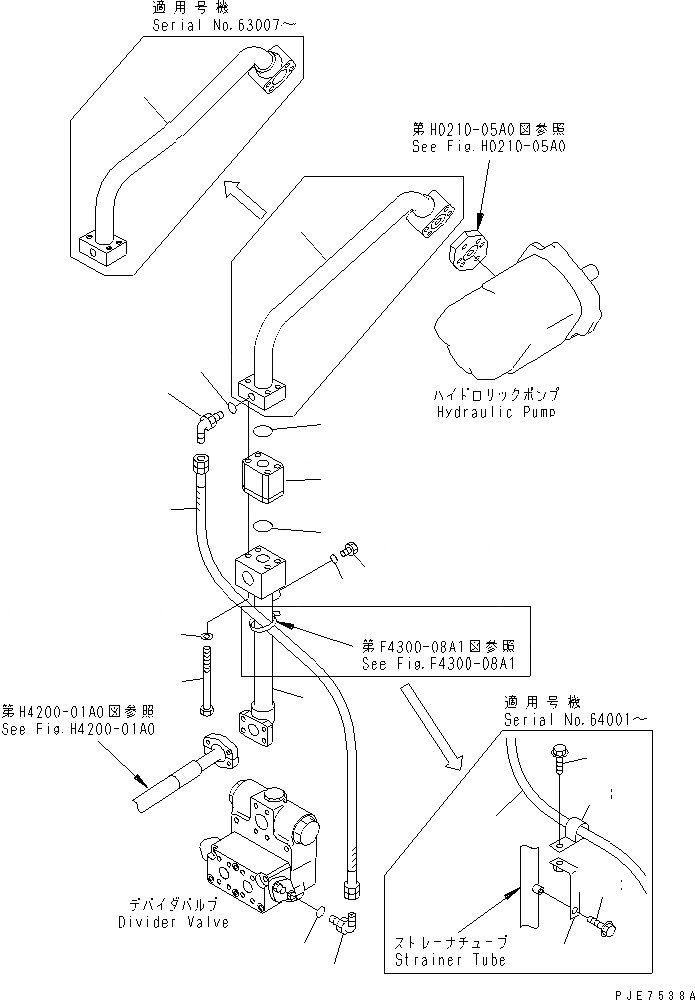 適用号機
Serial No.63007～

第H0210-05A0図参照
See Fig.H0210-05A0

ハイドロリックポンプ
Hydraulic Pump

第F4300-08A1図参照
See Fig.F4300-08A1

第H4200-01A0図参照
See Fig.H4200-01A0

適用号機
Serial No.64001～

デバイダバルブ
Divider Valve

ストレーナチューブ
Strainer Tube

PJE7538A