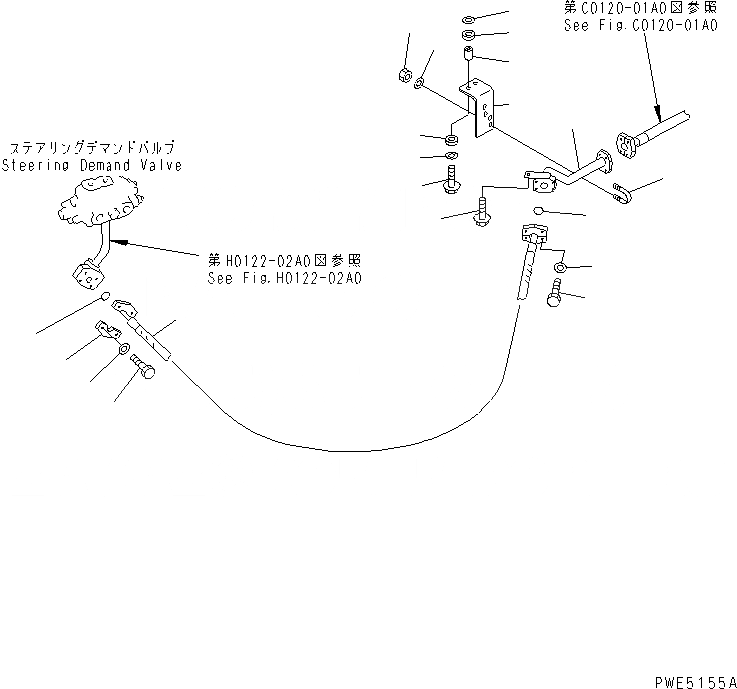 第C0120-01A0図参照
See Fig.C0120-01A0

ステアリングデマンドバルブ
Steering Demand Valve

第H0122-02A0図参照
See Fig.H0122-02A0

PWE5155A