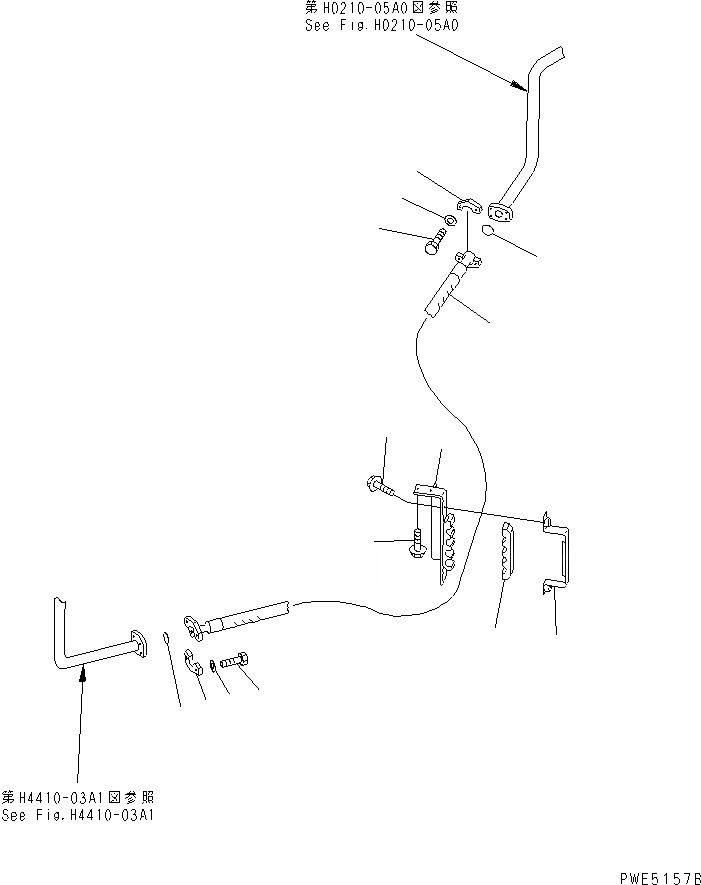 第H0210-05A0図参照
See Fig.H0210-05A0

第H4410-03A1図参照
See Fig.H4410-03A1

PWE5157B