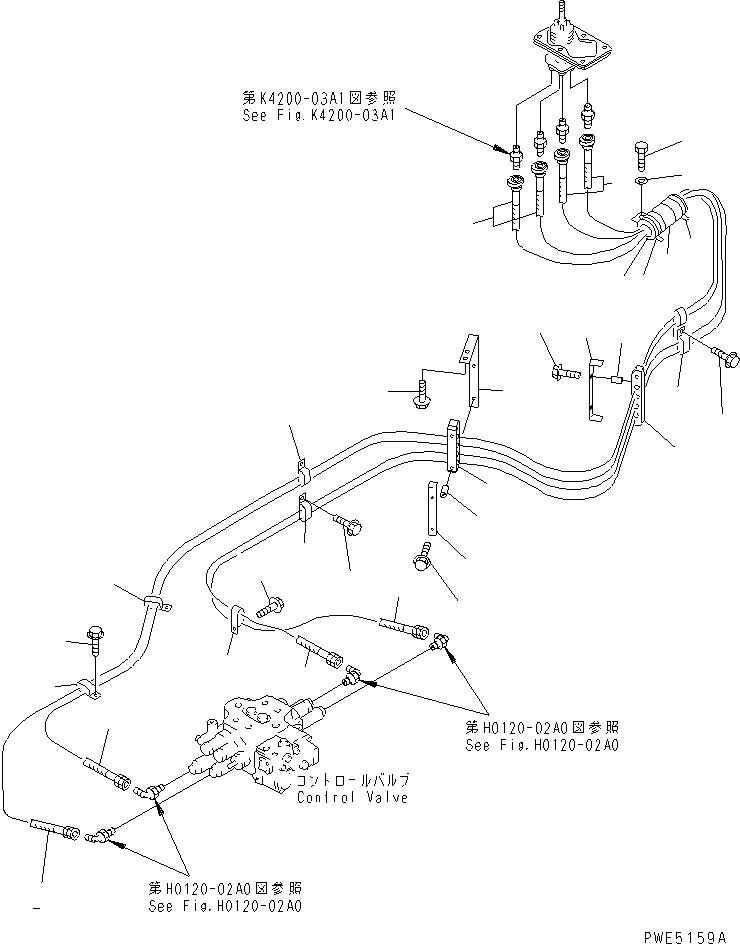 第K4200-03A1図参照
See Fig.K4200-03A1

第H0120-02A0図参照
See Fig.H0120-02A0

コントロールバルブ
Control Valve

第H0120-02A0図参照
See Fig.H0120-02A0

PWE5159A