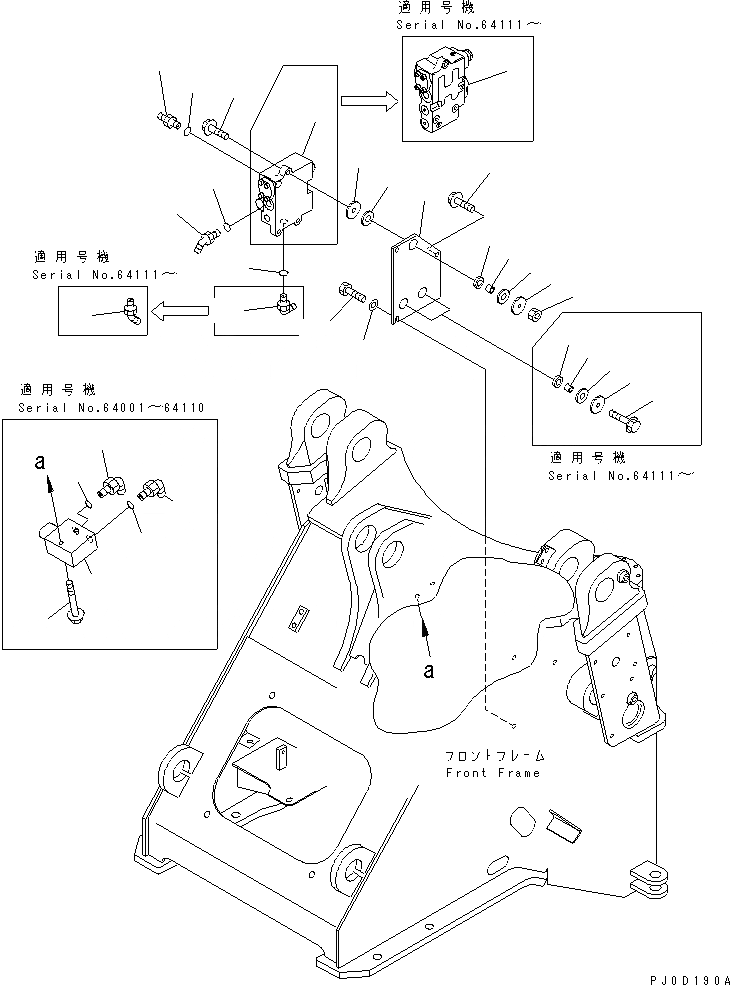 適用号機
Serial No.64111～

適用号機
Serial No.64111～

適用号機
Serial No.64001～64110

a

適用号機
Serial No.64111～

a

フロントフレーム
Front Frame

PJ0D190A