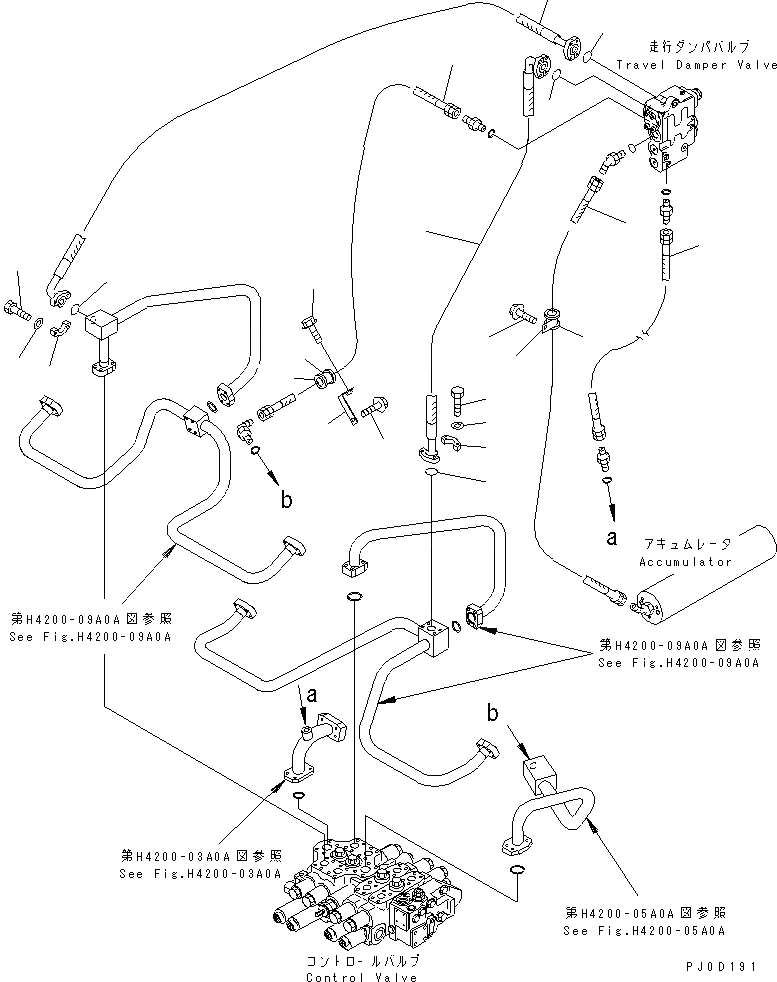 走行ダンパバルブ
Travel Damper Valve

b

a

アキュムレータ
Accumulator

第H4200-09A0A図参照
See Fig.H4200-09A0A

第H4200-09A0A図参照
See Fig.H4200-09A0A

a

b

第H4200-03A0A図参照
See Fig.H4200-03A0A

第H4200-05A0A図参照
See Fig.H4200-05A0A

コントロールバルブ
Control Valve

PJ0D191