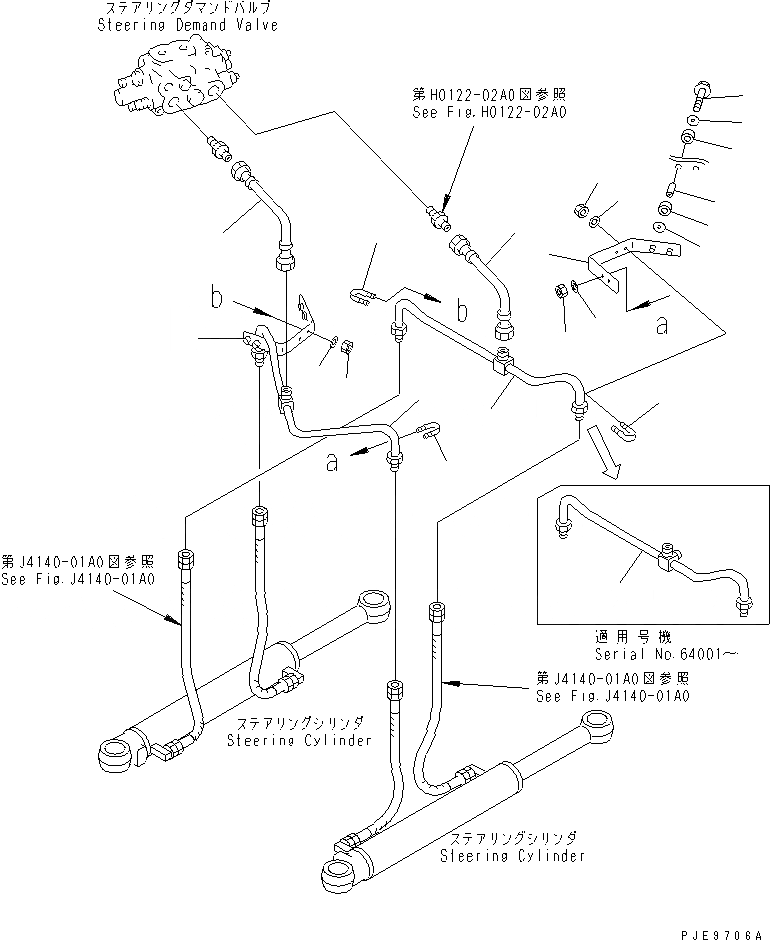 ステアリングダマンドバルブ
Steering Demand Valve

第H0122-02A0図参照
See Fig.H0122-02A0

b

b

a

a

第J4140-01A0図参照
See Fig.J4140-01A0

適用号機
Serial No.64001～

第J4140-01A0図参照
See Fig.J4140-01A0

ステアリングシリンダ
Steering Cylinder

ステアリングシリンダ
Steering Cylinder

PJE9706A