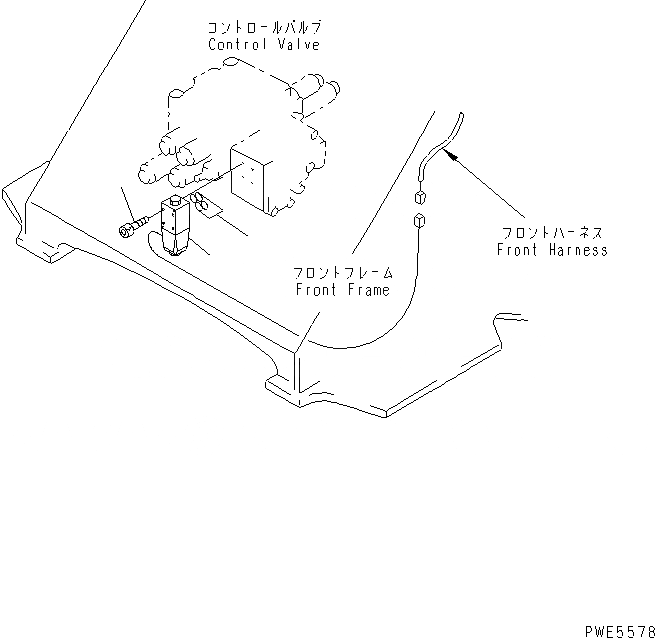 コントロールバルブ
Control Valve

フロントハーネス
Front Harness

フロントフレーム
Front Frame

PWE5578