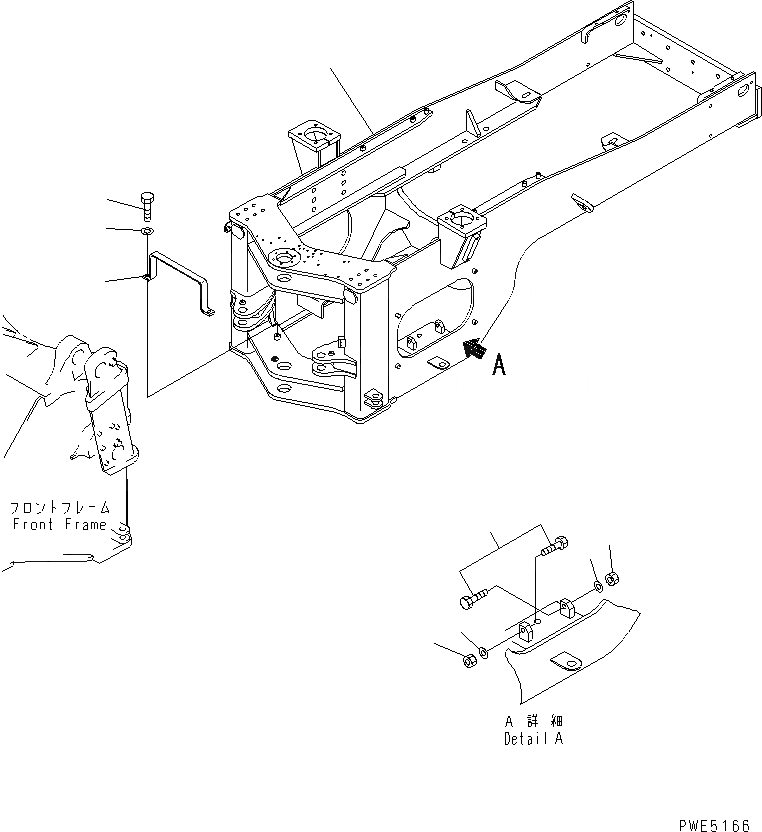 A

フロントフレーム
Front Frame

A 詳 細
Detail A

PWE5166