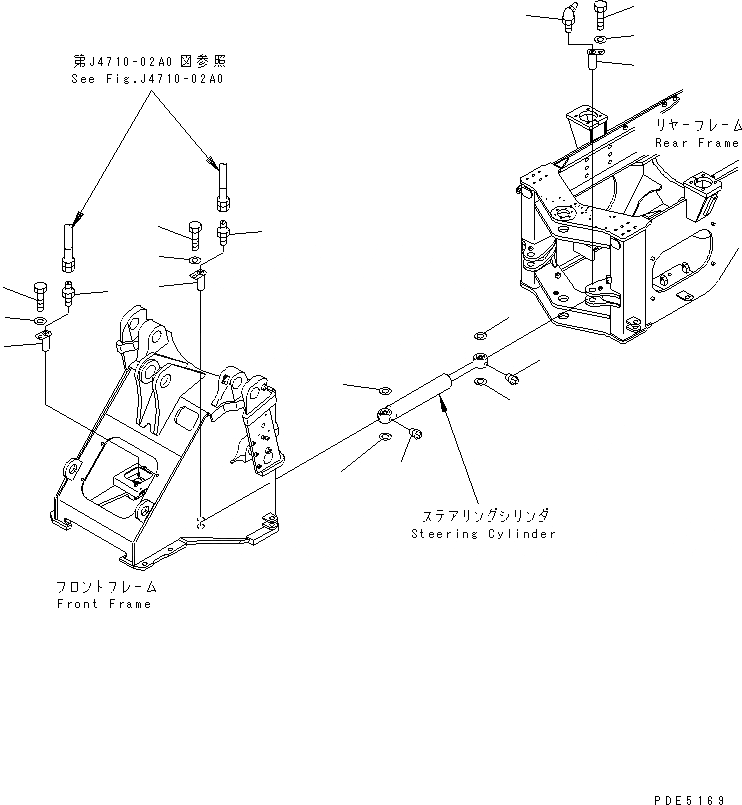 第J4710-02A0 図参照
See Fig.J4710-02A0

リヤーフレーム
Rear Frame

ステアリングシリンダ
Steering Cylinder

フロントフレーム
Front Frame

PDE5169