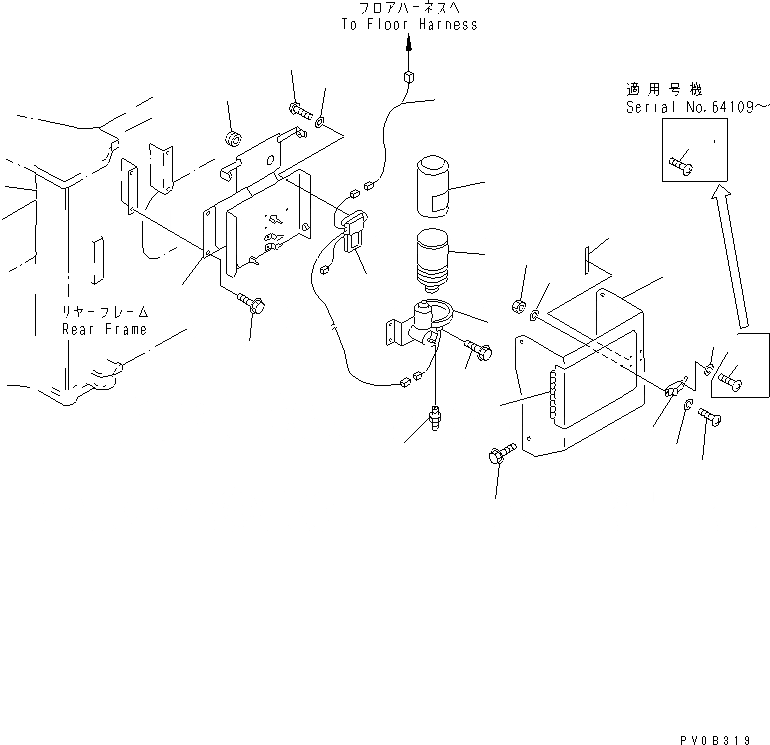 フロアハーネスへ
To Floor Harness

適用号機
Serial No.64109~

リヤーフレーム
Rear Frame

PV0B319