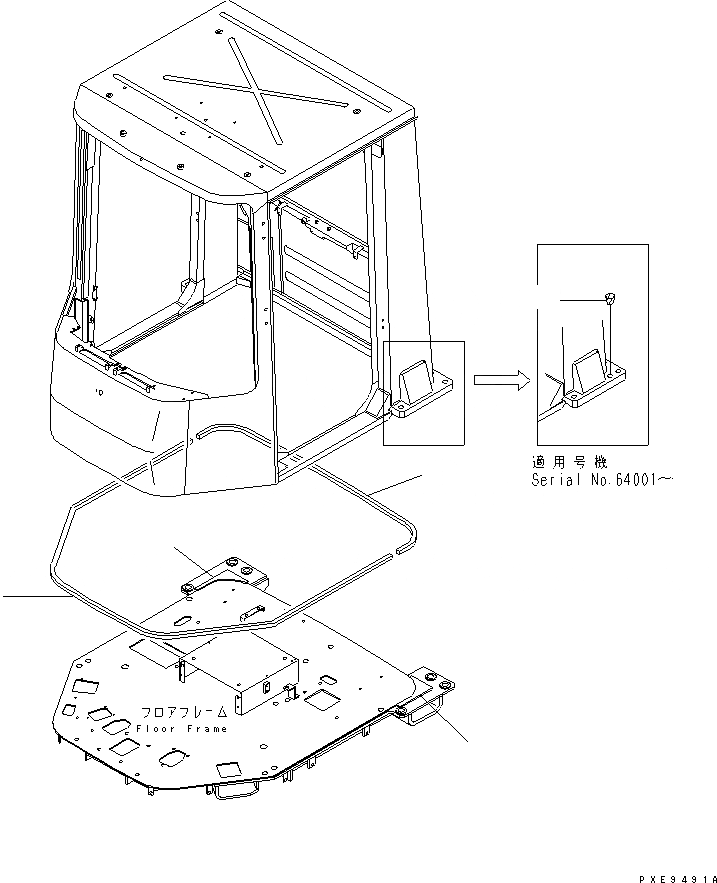 適用号機
Serial No.64001~

フロアフレーム
Floor Frame

PXE9491A