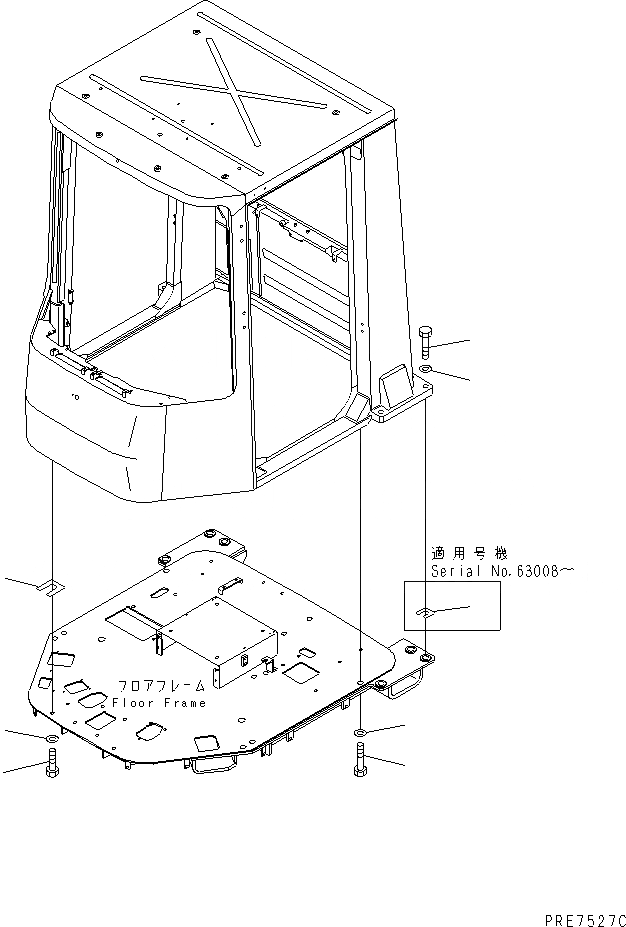 適用号機
Serial No.63008~

フロアフレーム
Floor Frame

PRE7527C