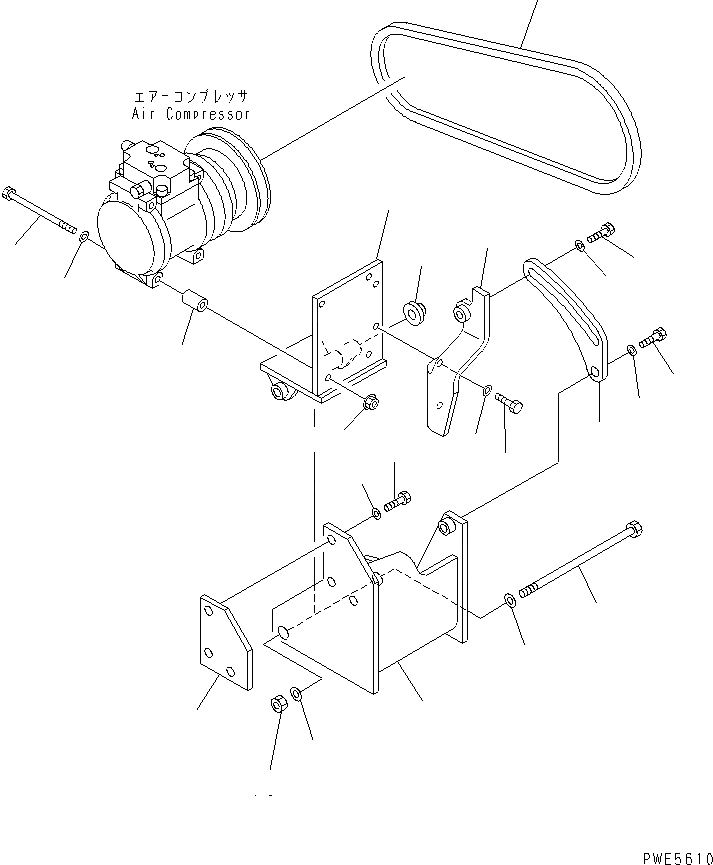 エアーコンプレッサ
Air Compressor

PWE5610