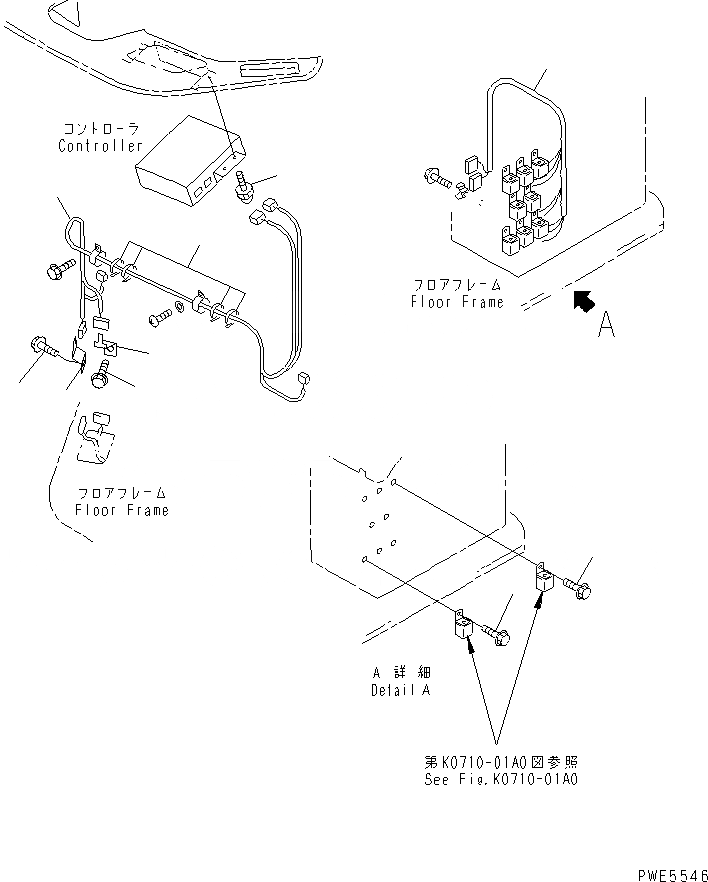 コントローラ
Controller

フロアフレーム
Floor Frame

A

フロアフレーム
Floor Frame

A 詳細
Detail A

第K0710-01A0図参照
See Fig.K0710-01A0

PWE5546