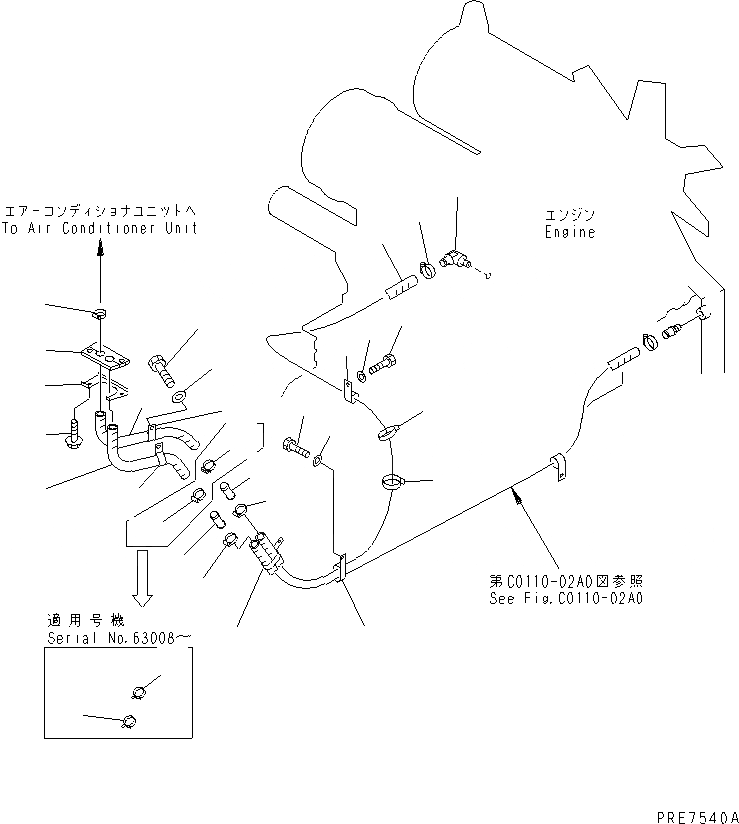 エアーコンディショナユニットへ
To Air Conditioner Unit

エンジン
Engine

第C0110-02A0図参照
See Fig.C0110-02A0

適用号機
Serial No.63008～

PRE7540A