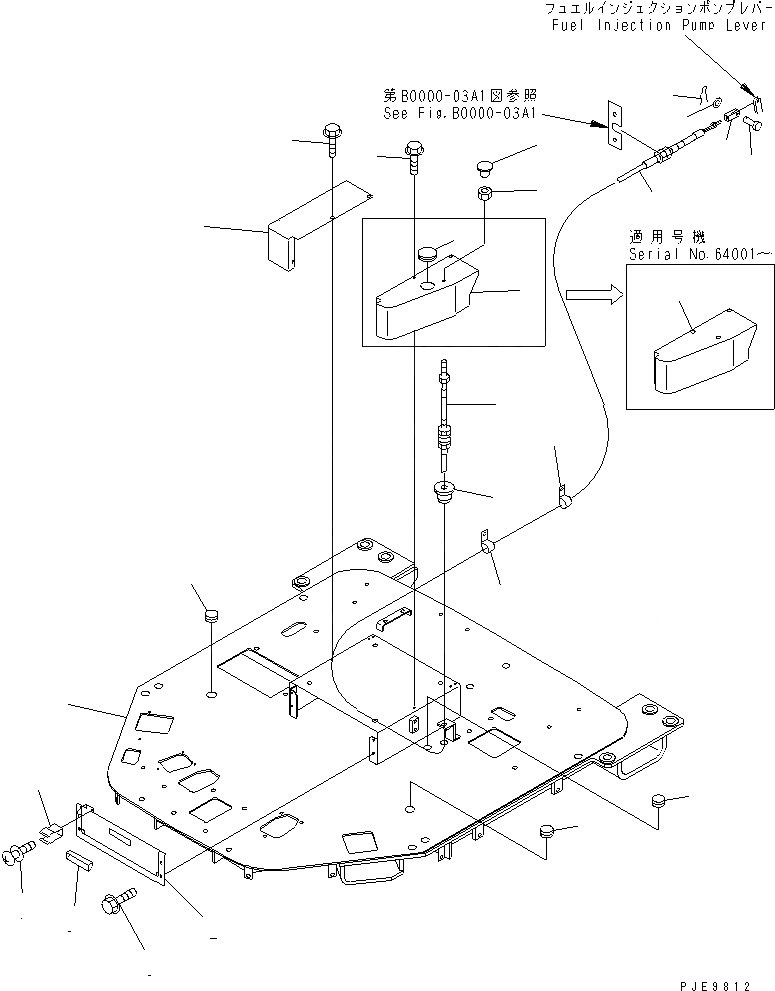 フュエルインジェクションポンプレバー
Fuel Injection Pump Lever

第B0000-03A1図参照
See Fig.B0000-03A1

適用号機
Serial No.64001~

PJE9812