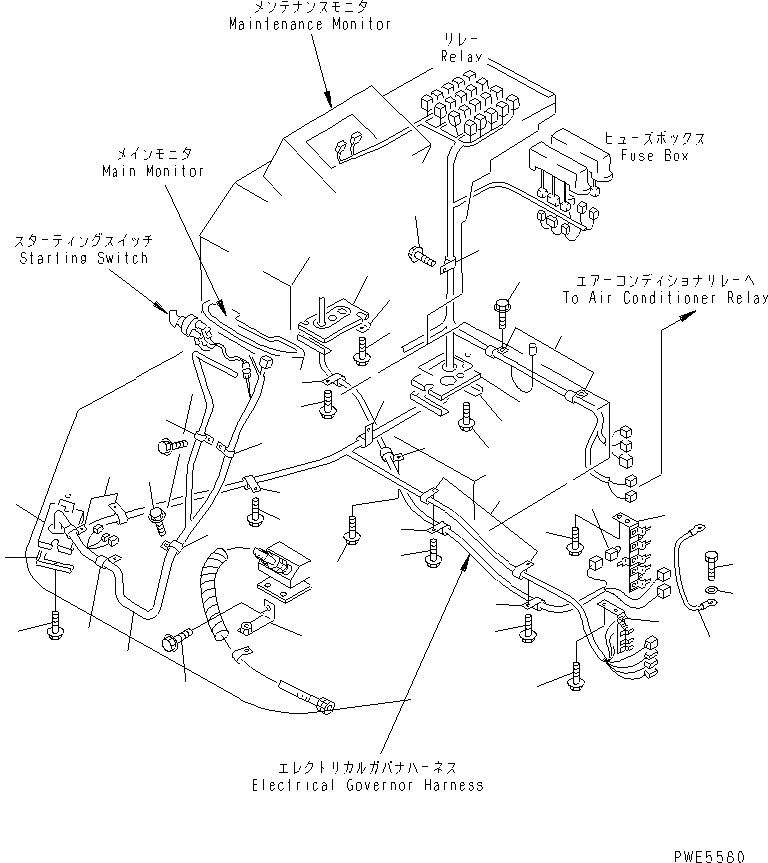 メンテナンスモニタ
Maintenance Monitor

リレー
Relay

ヒューズボックス
Fuse Box

メインモニタ
Main Monitor

スターティングスイッチ
Starting Switch

エアーコンディショナリレーへ
To Air Conditioner Relay

エレクトリカルガバナハーネス
Electrical Governor Harness

PWE5580