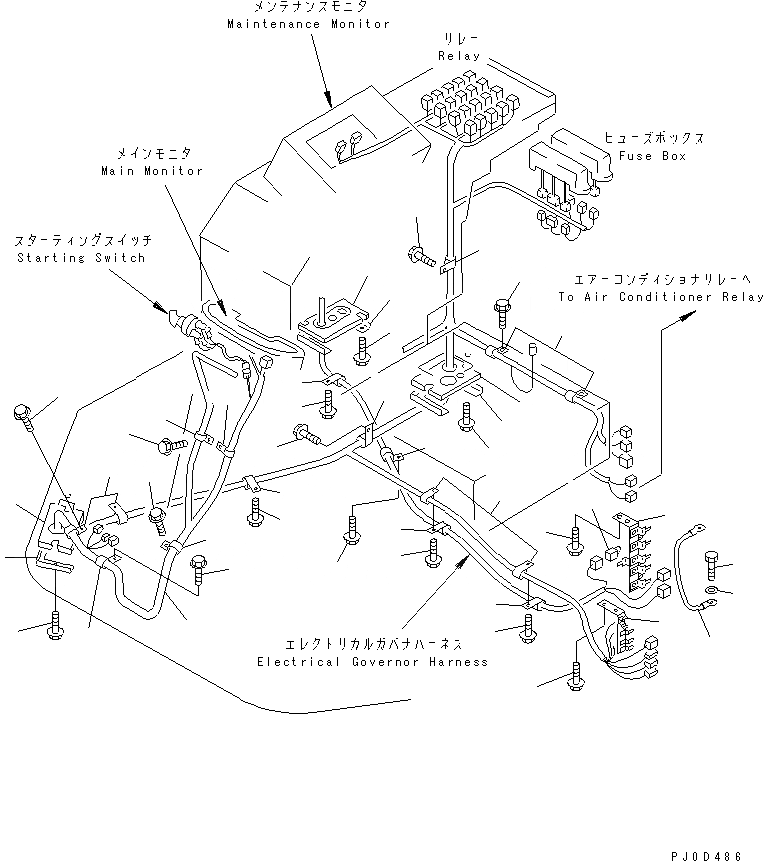 メンテナンスモニタ
Maintenance Monitor

リレー
Relay

ヒューズボックス
Fuse Box

メインモニタ
Main Monitor

スターティングスイッチ
Starting Switch

エアーコンディショナリレーへ
To Air Conditioner Relay

エレクトリカルガバナハーネス
Electrical Governor Harness

PJ0D486